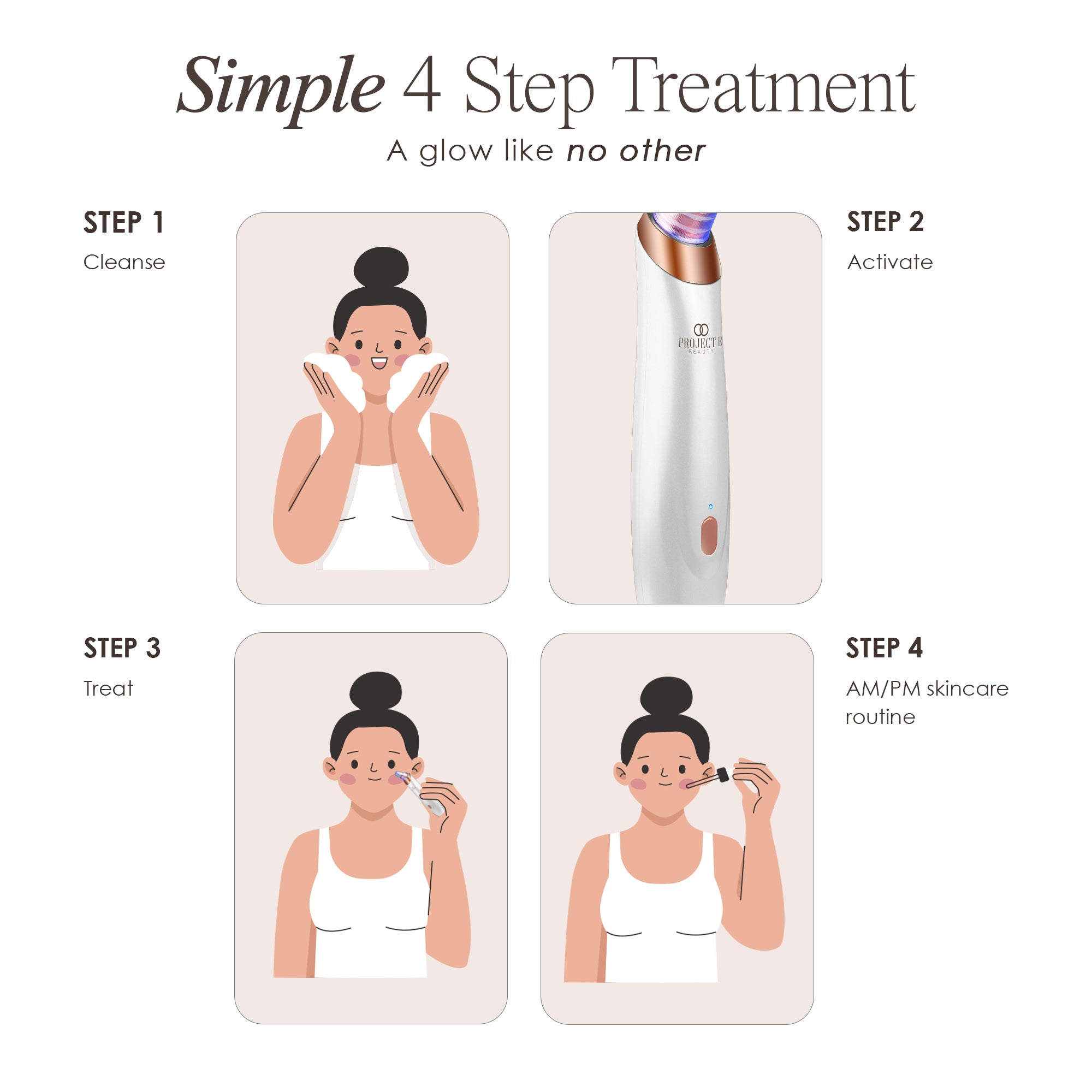 Simple 4 Step Treatment

A glow like no other

STEP 1

Cleanse

PROJECT E
BEAUTY

STEP 2

Activate

STEP 3

Treat

STEP 4

AM/PM skincare routine